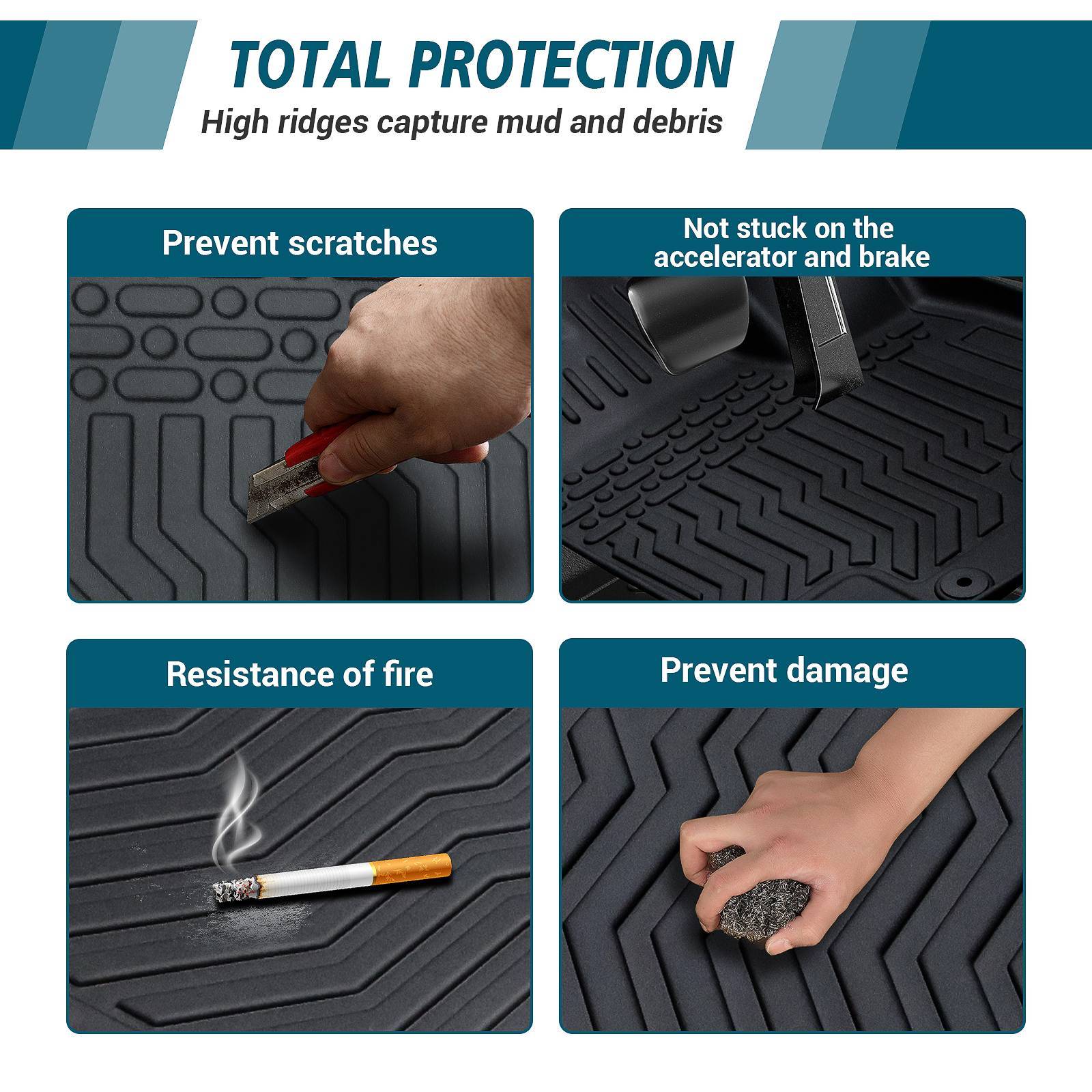 TOTAL PROTECTION
High ridges capture mud and debris

Prevent scratches

Not stuck on the accelerator and brake

Resistance of fire

Prevent damage