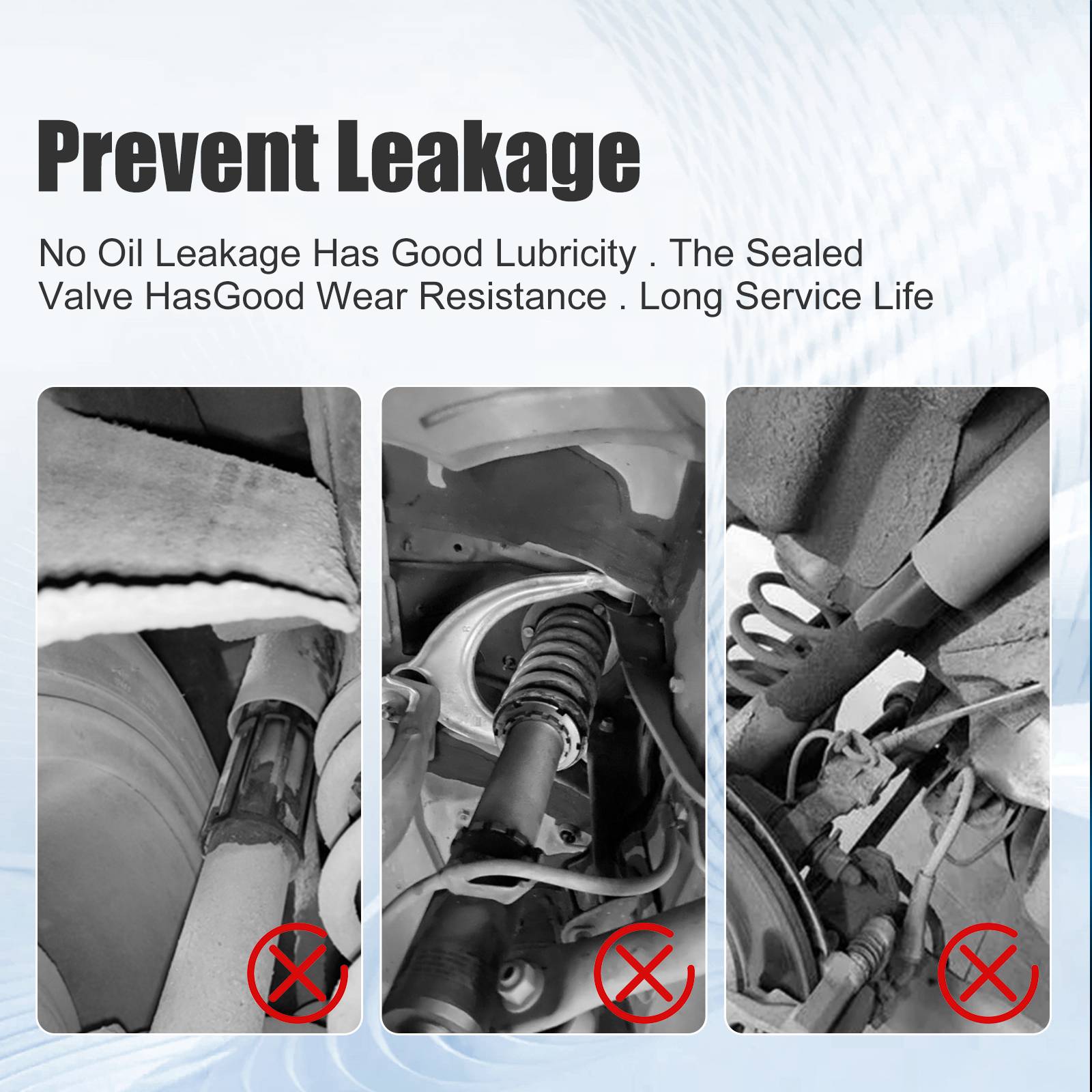 Prevent Leakage

No Oil Leakage Has Good Lubricity . The Sealed Valve HasGood Wear Resistance . Long Service Life