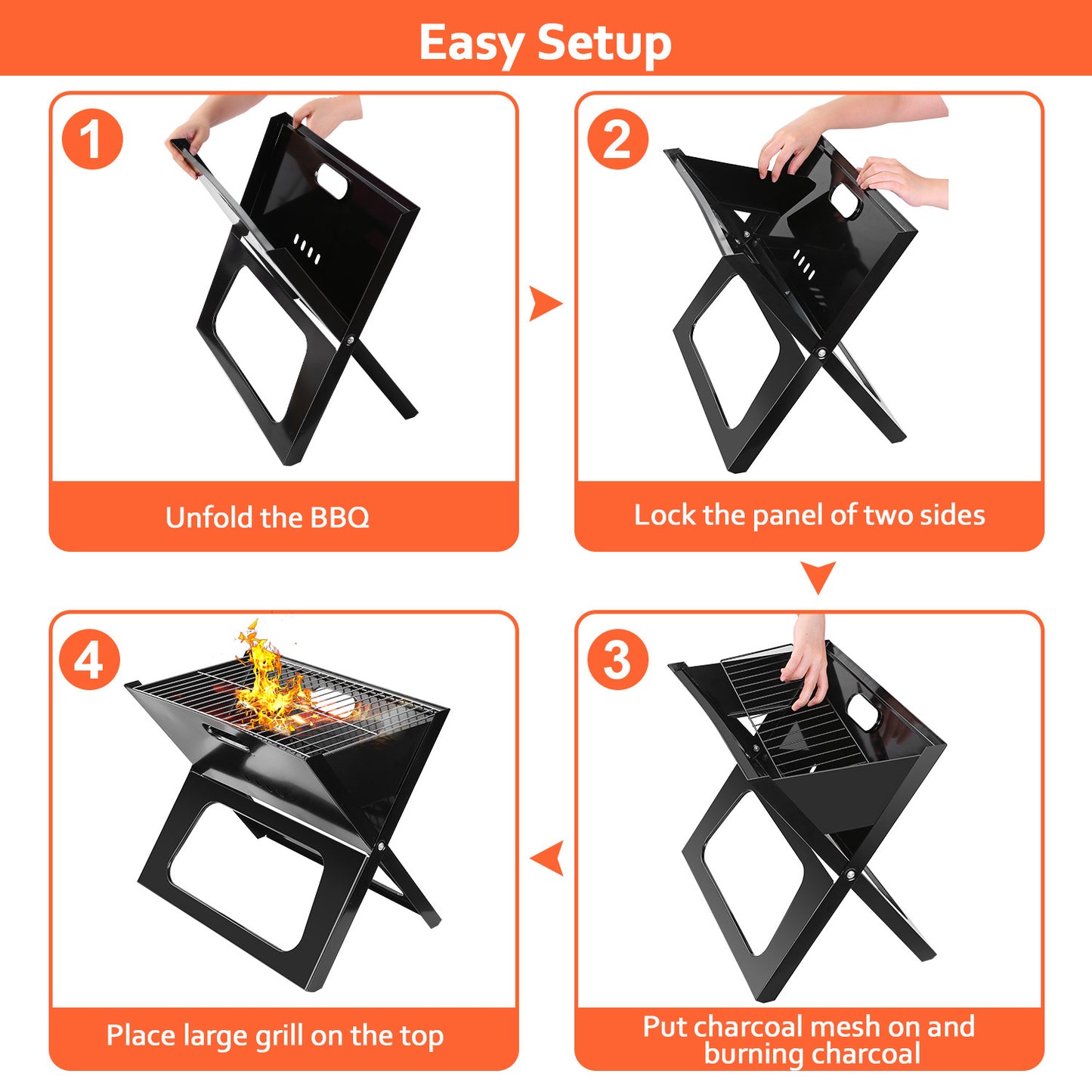 Easy Setup

1

Unfold the BBQ

2

Lock the panel of two sides

3

Put charcoal mesh on and burning charcoal

4

Place large grill on the top