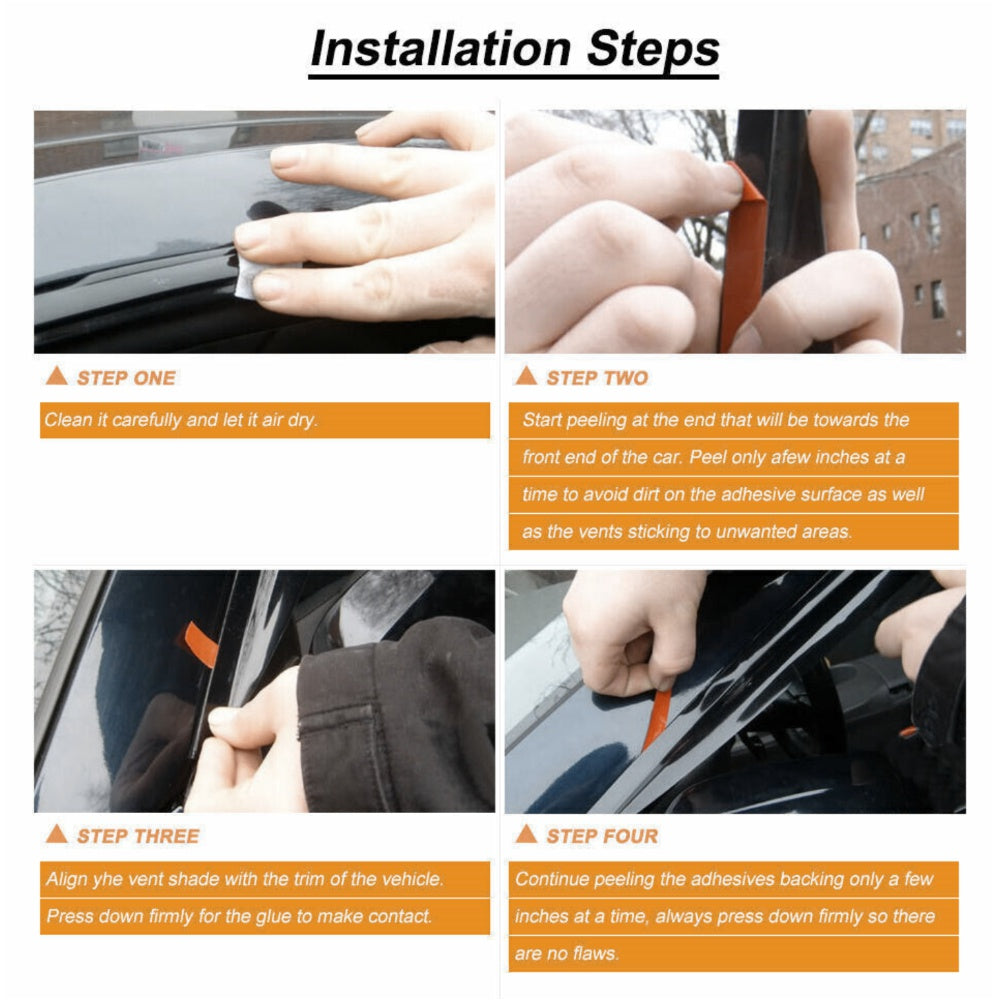 Installation Steps

STEP ONE

Clean it carefully and let it air dry.

STEP TWO

Start peeling at the end that will be towards the front end of the car. Peel only afew inches at a time to avoid dirt on the adhesive surface as well as the vents sticking to unwanted areas.

STEP THREE

Align yhe vent shade with the trim of the vehicle. Press down firmly for the glue to make contact.

STEP FOUR

Continue peeling the adhesives backing only a few inches at a time, always press down firmly so there are no flaws.