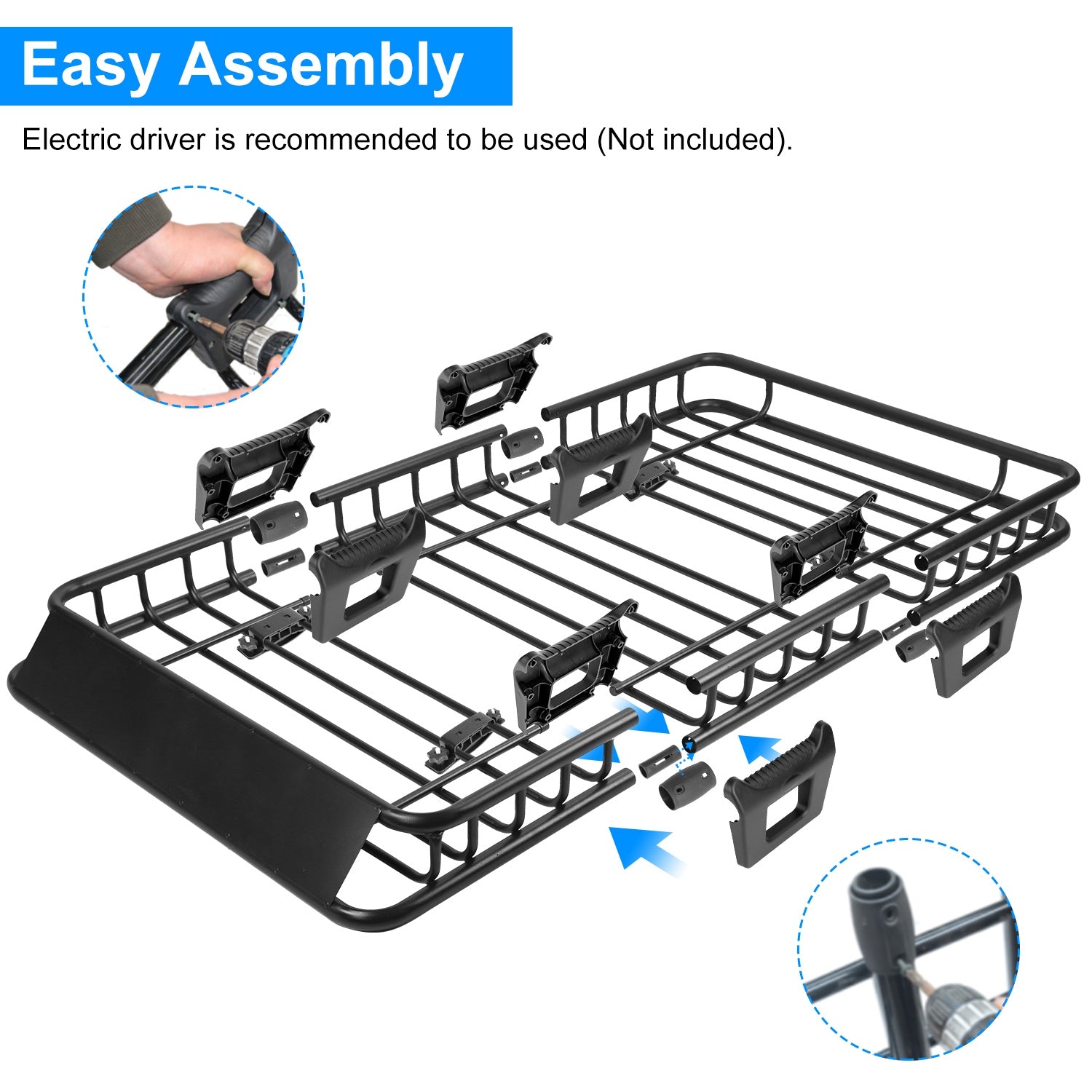 Easy Assembly

Electric driver is recommended to be used (Not included).